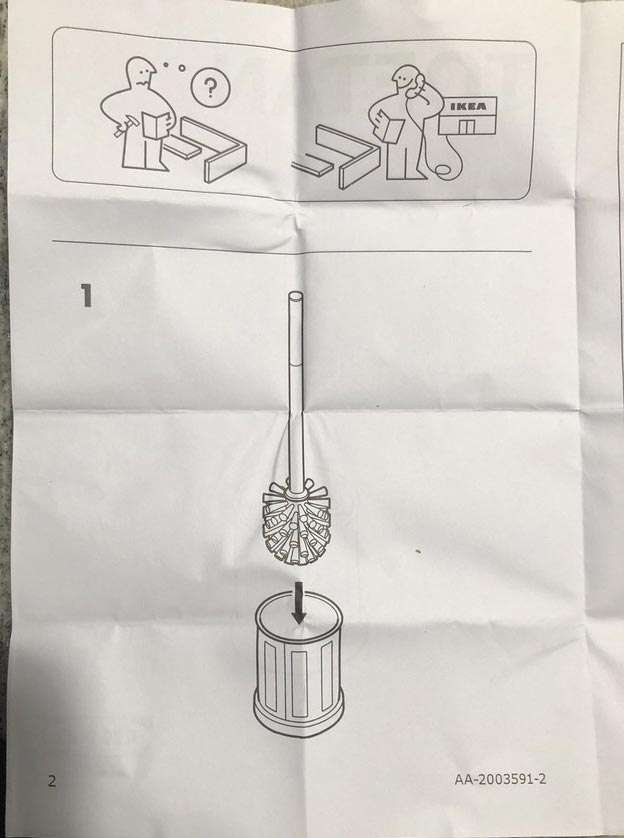 ?

IKEA

1

2

AA-2003591-2